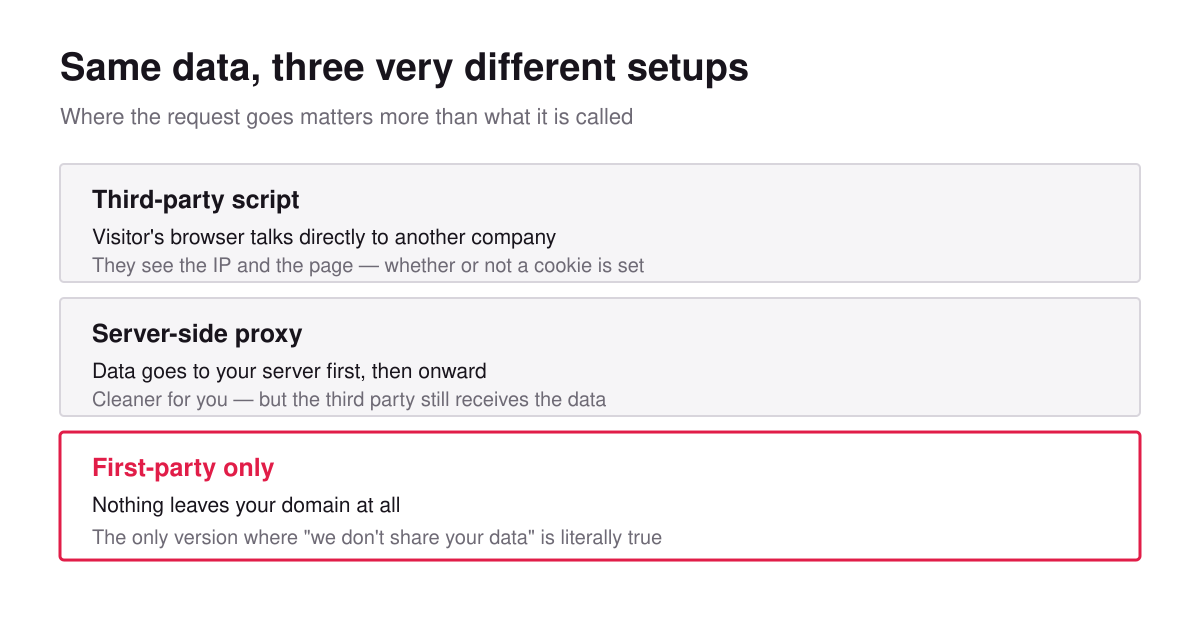 Same data, three very different setups

Where the request goes matters more than what it is called

Third-party script

Visitor's browser talks directly to another company

They see the IP and the page — whether or not a cookie is set

Server-side proxy

Data goes to your server first, then onward

Cleaner for you — but the third party still receives the data

First-party only

Nothing leaves your domain at all

The only version where "we don't share your data" is literally true